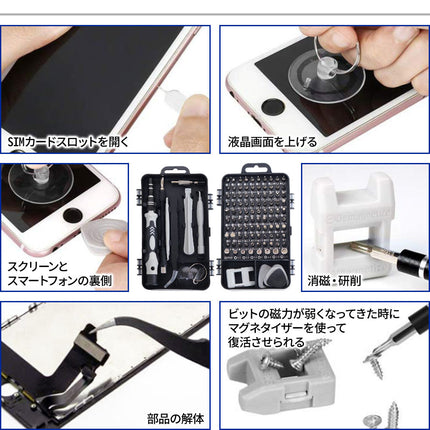 SIMカードスロットを開く

液晶画面を上げる

スクリーンと
スマートフォンの裏側

消磁・研削

部品の解体

ビットの磁力が弱くなってきた時に
マグネタイザーを使って
復活させられる