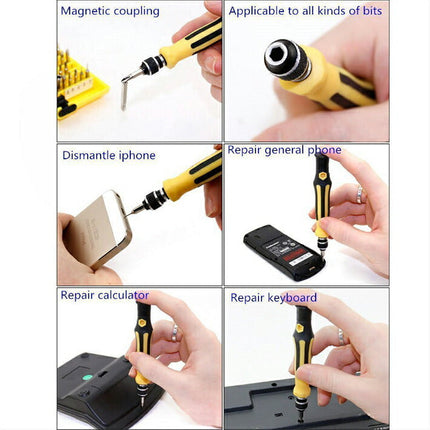 Magnetic coupling

Applicable to all kinds of bits

Dismantle iphone

Repair general phone

Repair calculator

Repair keyboard