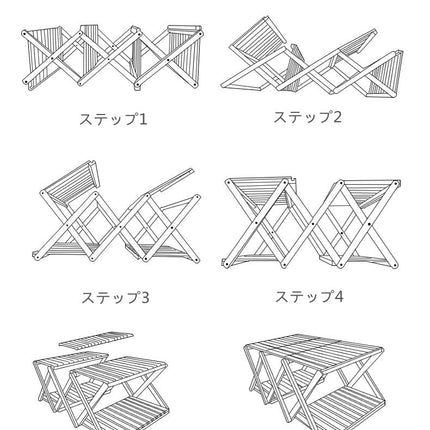 ステップ1

ステップ2

ステップ3

ステップ4