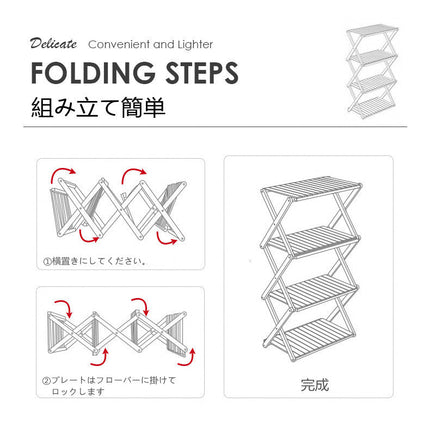 Delicate Convenient and Lighter

FOLDING STEPS

組み立て簡単

①横置きにしてください。

②プレートはフローバーに掛けてロックします

完成