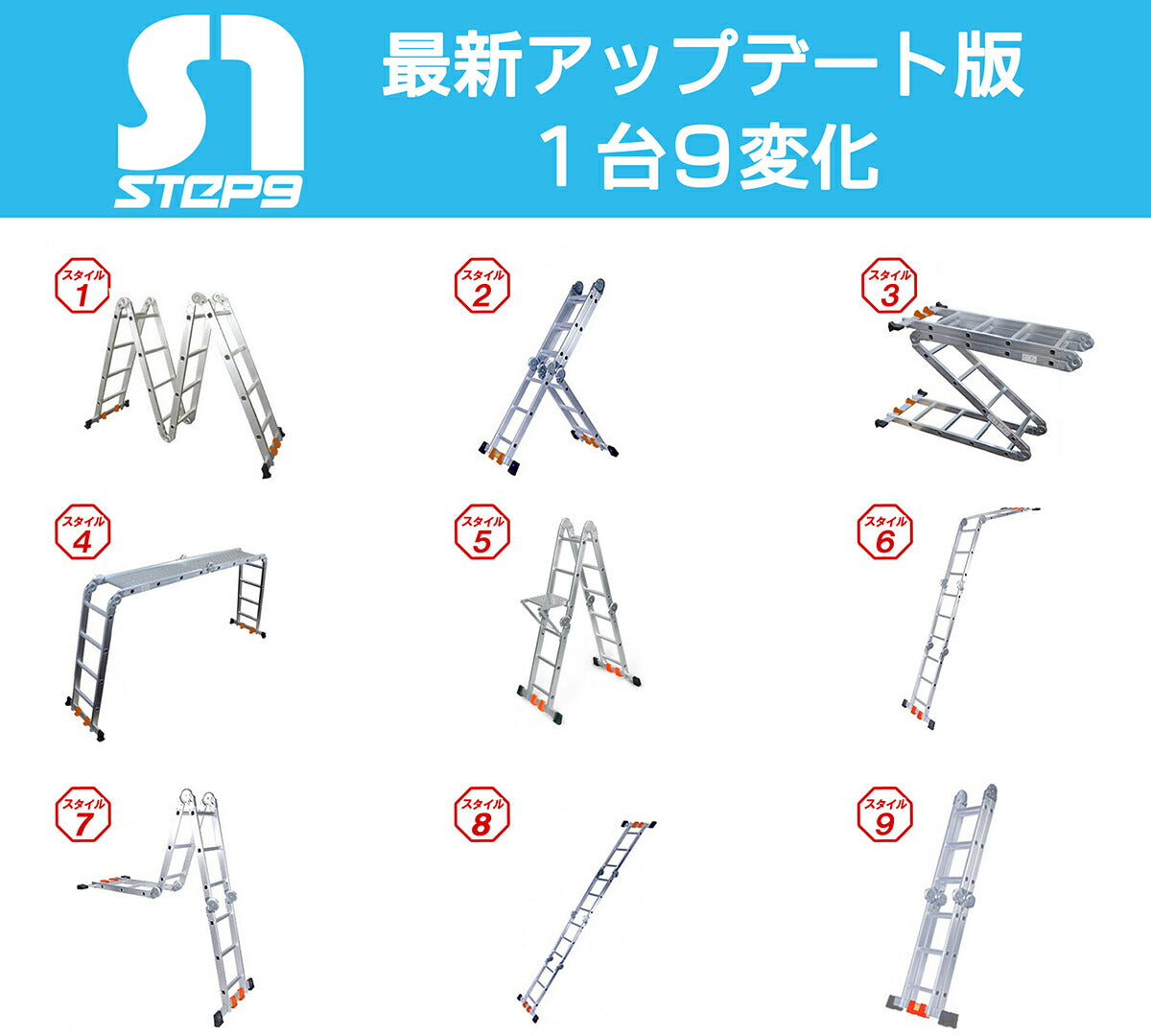 STEP9

最新アップデート版
１台９変化

スタイル 1

スタイル 2

スタイル 3

スタイル 4

スタイル 5

スタイル 6

スタイル 7

スタイル 8

スタイル 9