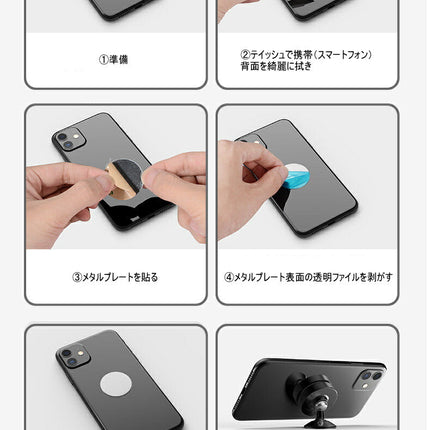 ①準備

②テイッシュで携帯（スマートフォン）背面を綺麗に拭き

③メタルプレートを貼る

④メタルプレート表面の透明ファイルを剥がす