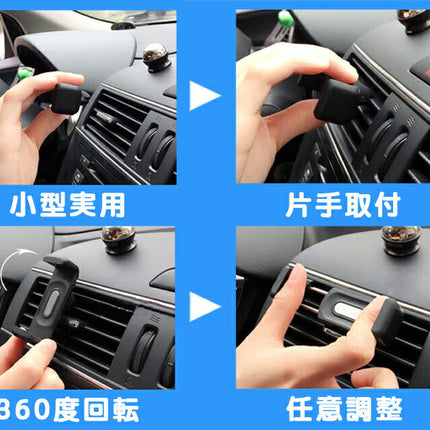 小型実用

片手取付

360度回転

任意調整