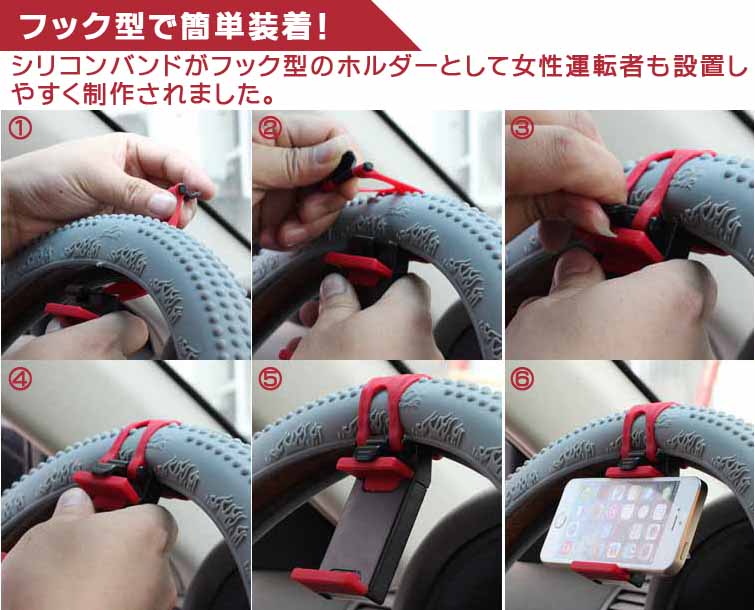 フック型で簡単装着!

シリコンバンドがフック型のホルダーとして女性運転者も設置しやすく制作されました。

①

②

③

④

⑤

⑥