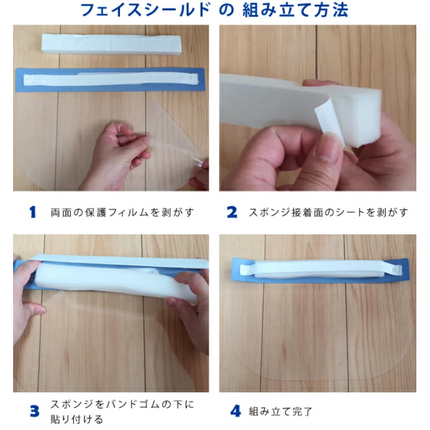 フェイスシールド の 組み立て方法

1 両面の保護フィルムを剥がす

2 スポンジ接着面のシートを剥がす

3 スポンジをバンドゴムの下に貼り付ける

4 組み立て完了