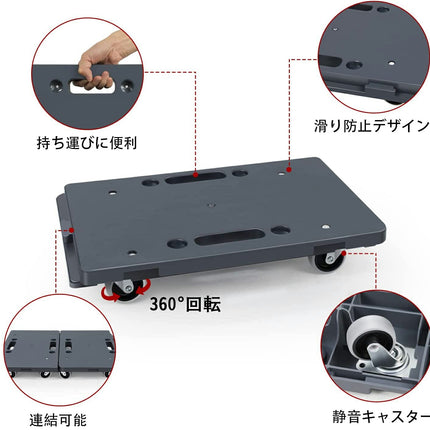 持ち運びに便利

滑り防止デザイン

360°回転

連結可能

静音キャスター