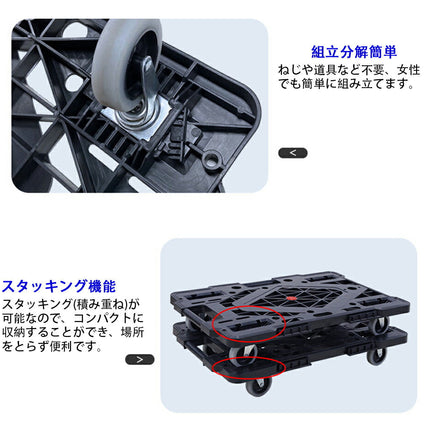 組立分解簡単
ねじや道具など不要、女性でも簡単に組み立てます。

<

スタッキング機能
スタッキング(積み重ね)が可能なので、コンパクトに収納することができ、場所をとらず便利です。

>