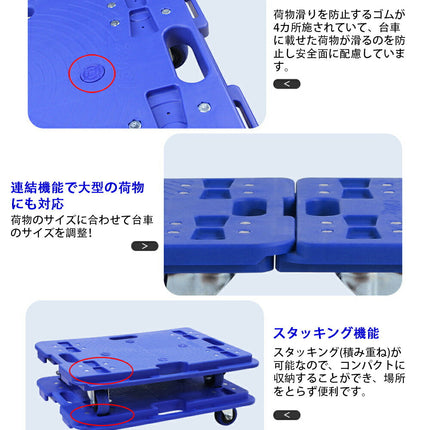 荷物滑りを防止するゴムが4カ所施されていて、台車に載せた荷物が滑るのを防止し安全面に配慮しています。

<

連結機能で大型の荷物にも対応

荷物のサイズに合わせて台車のサイズを調整!

>

スタッキング機能

スタッキング(積み重ね)が可能なので、コンパクトに収納することができ、場所をとらず便利です。

<