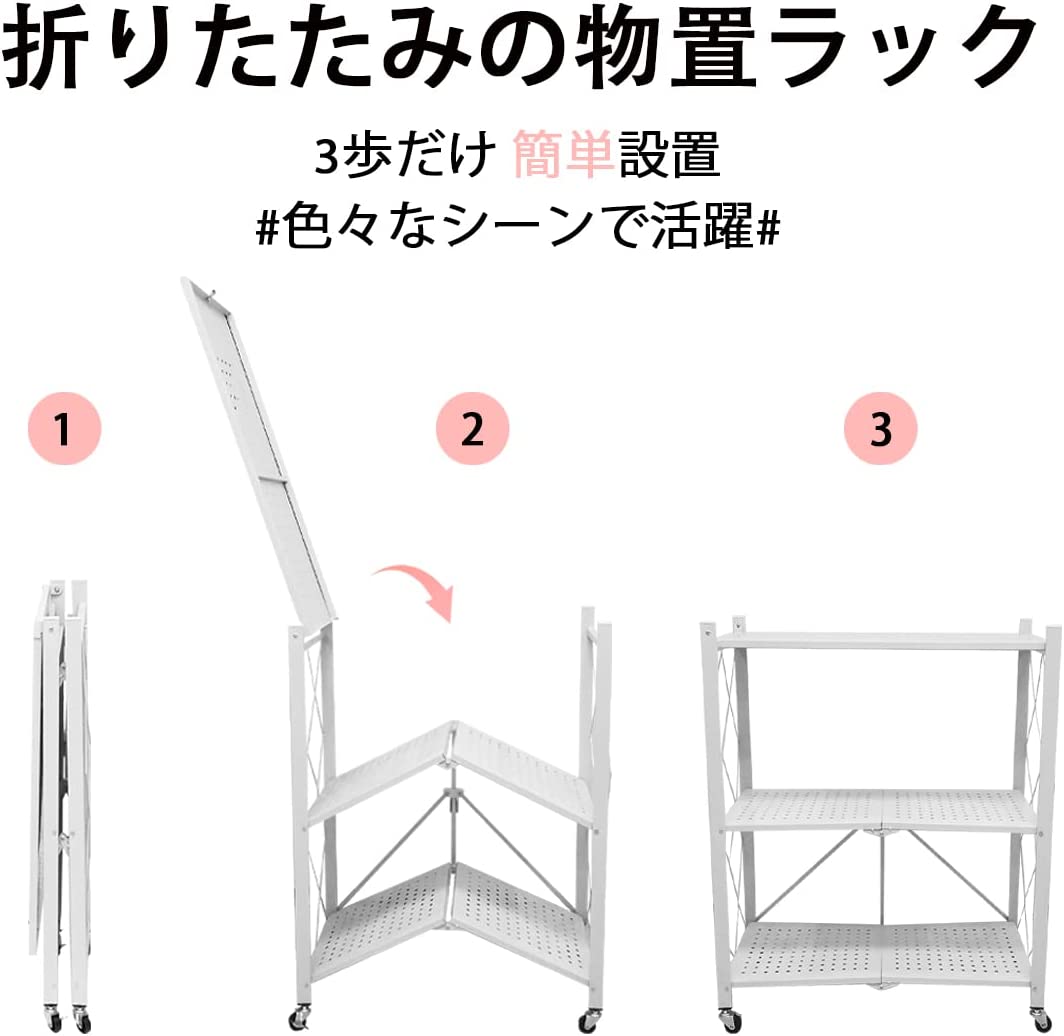 折りたたみの物置ラック

3歩だけ 簡単設置
#色々なシーンで活躍#

1

2

3