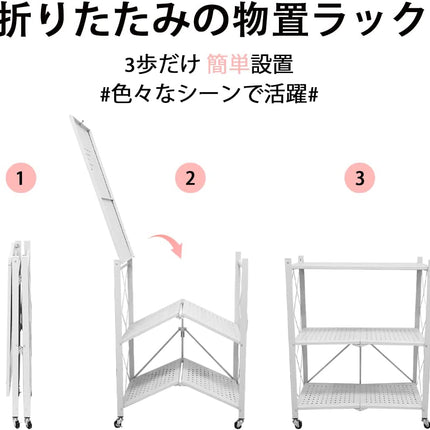 折りたたみの物置ラック

3歩だけ 簡単設置
#色々なシーンで活躍#

1

2

3